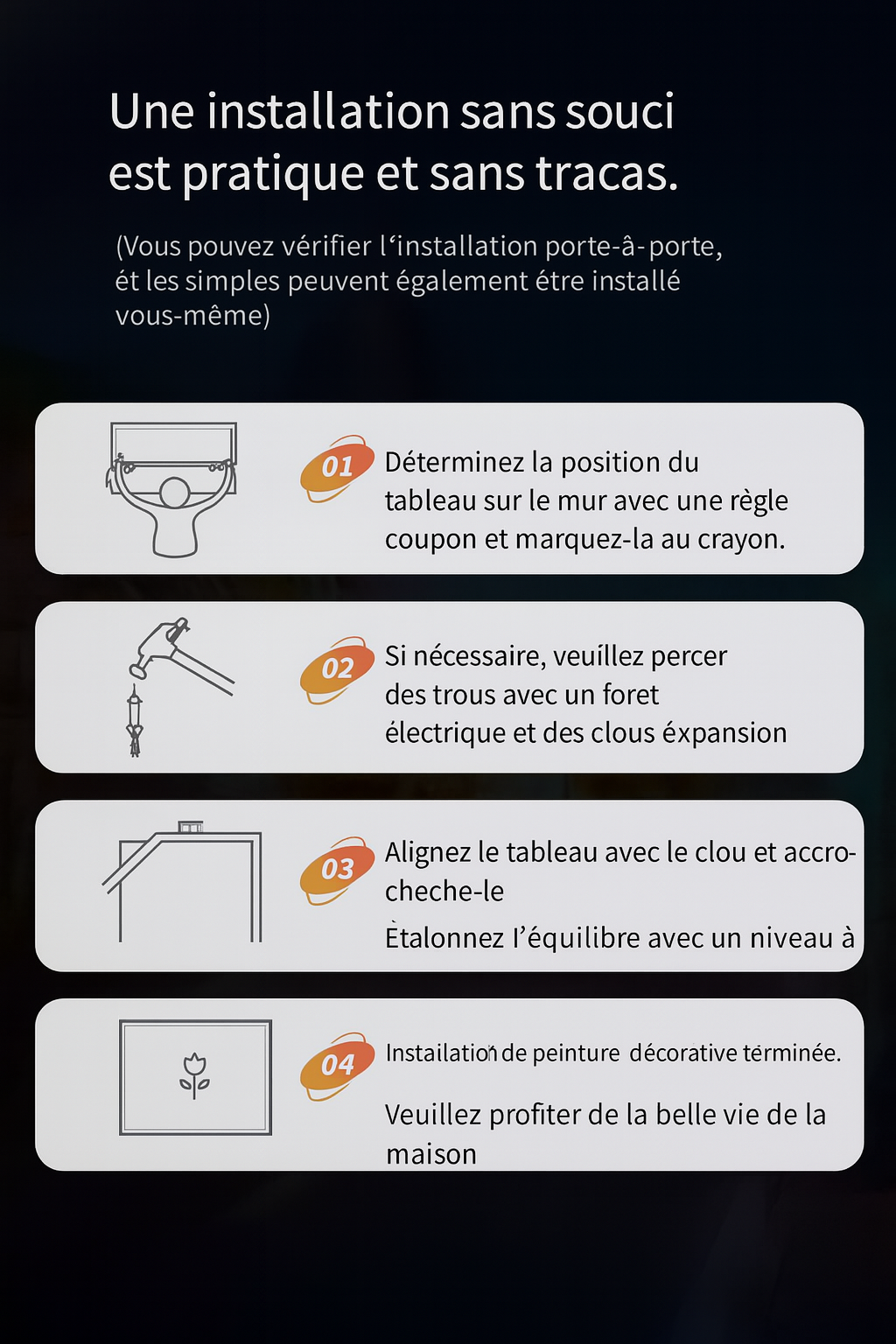 Une installation sans souci est pratique et sans tracas.

(Vous pouvez vérifier l'installation porte-â-porte, ét les simples peuvent également étre installé vous-même)

01 Déterminez la position du tableau sur le mur avec une règle coupon et marquez-la au crayon.

02 Si nécessaire, veuíllez percer des trous avec un foret électrique et des clous éxpansion

03 Alignez le tableau avec le clou et accrocheche-le

Ètalonnez l'équilibre avec un niveau à

04 Instailation de peinture décorative términée.

Veuillez profiter de la belle vie de la maison