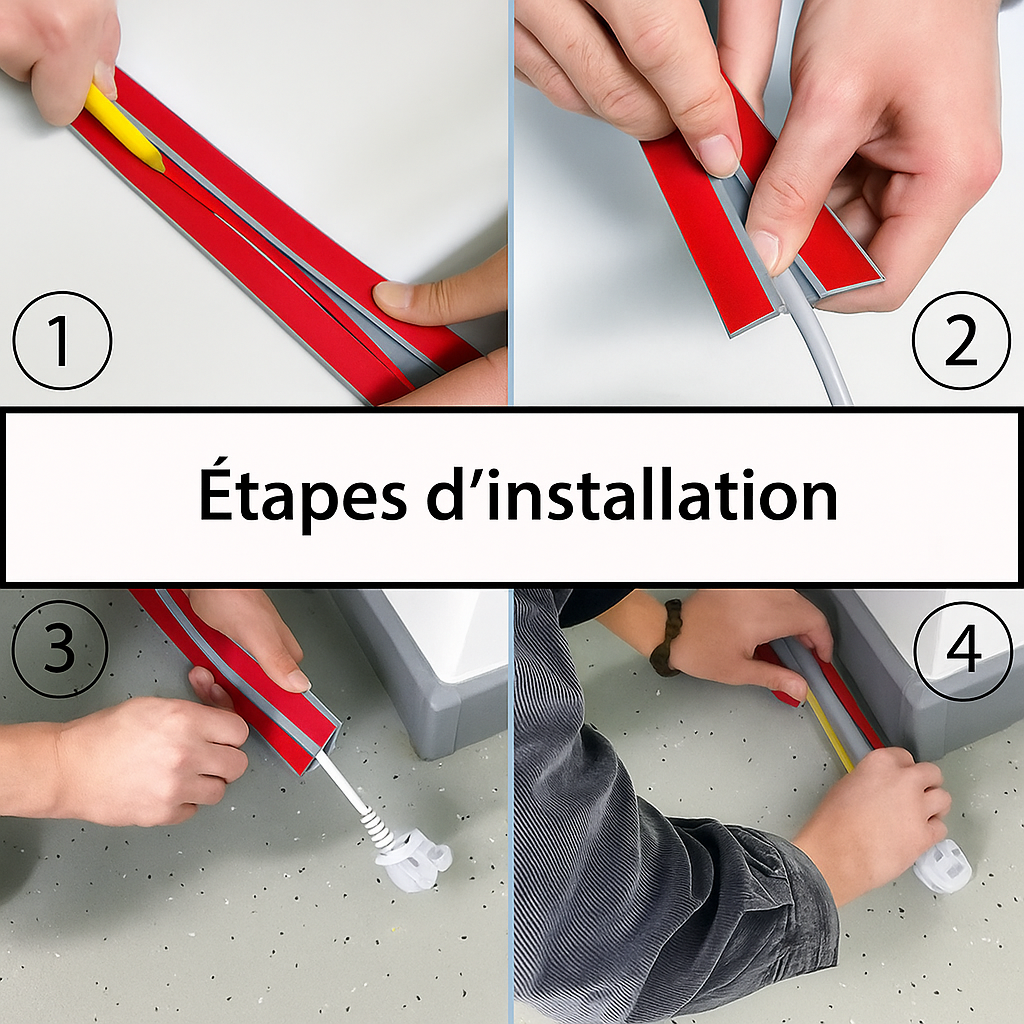 1

2

Étapes d’installation

3

4