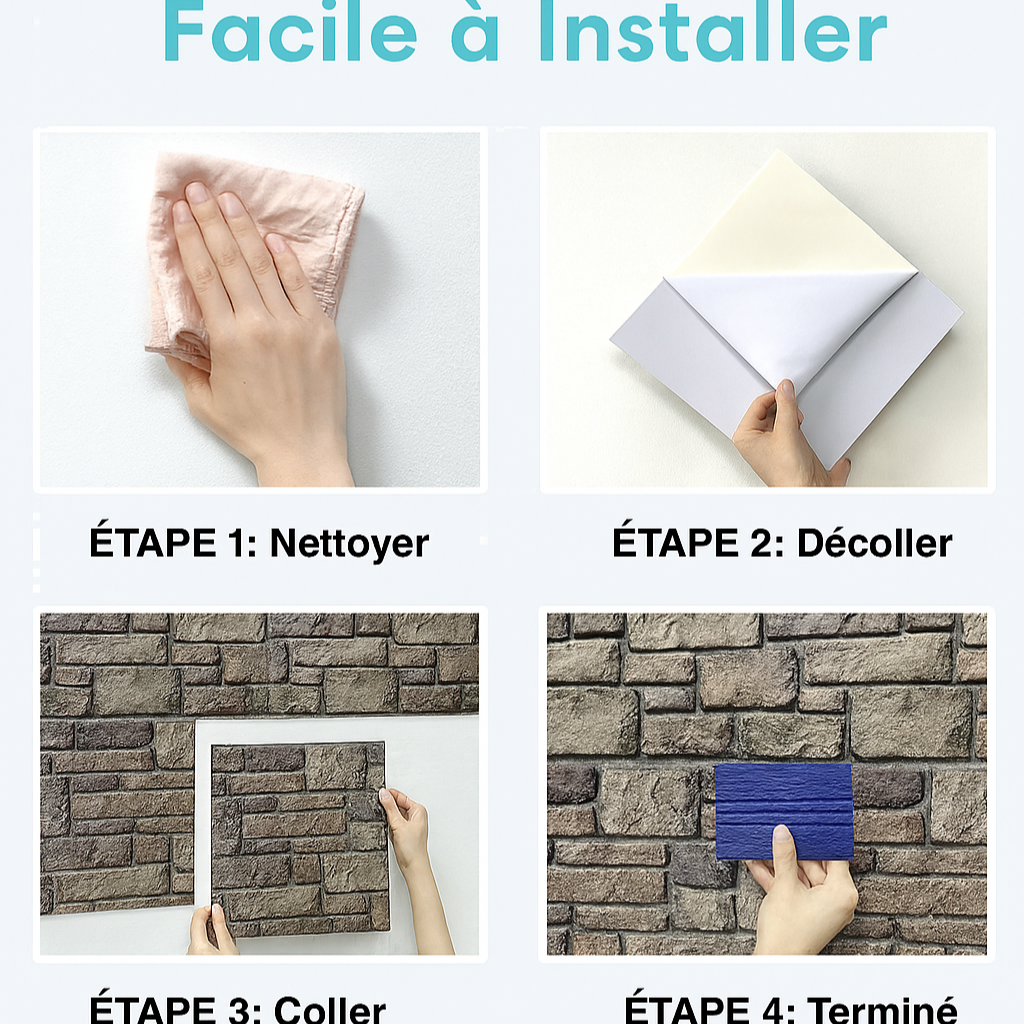 Facile à Installer

ÉTAPE 1: Nettoyer

ÉTAPE 2: Décoller

ÉTAPE 3: Coller

ÉTAPE 4: Terminé