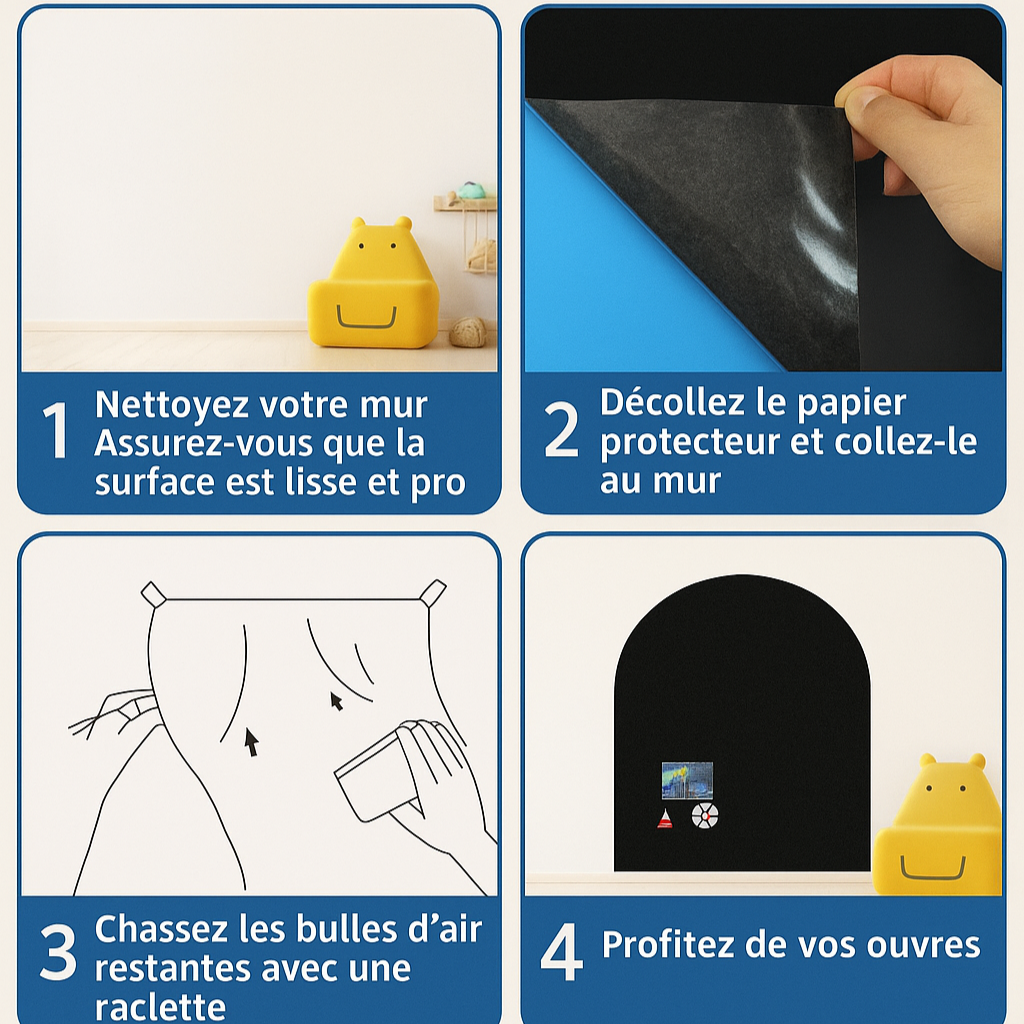 1 Nettoyez votre mur Assurez-vous que la surface est lisse et pro

2 Décollez le papier protecteur et collez-le au mur

3 Chassez les bulles d'air restantes avec une raclette

4 Profitez de vos ouvres