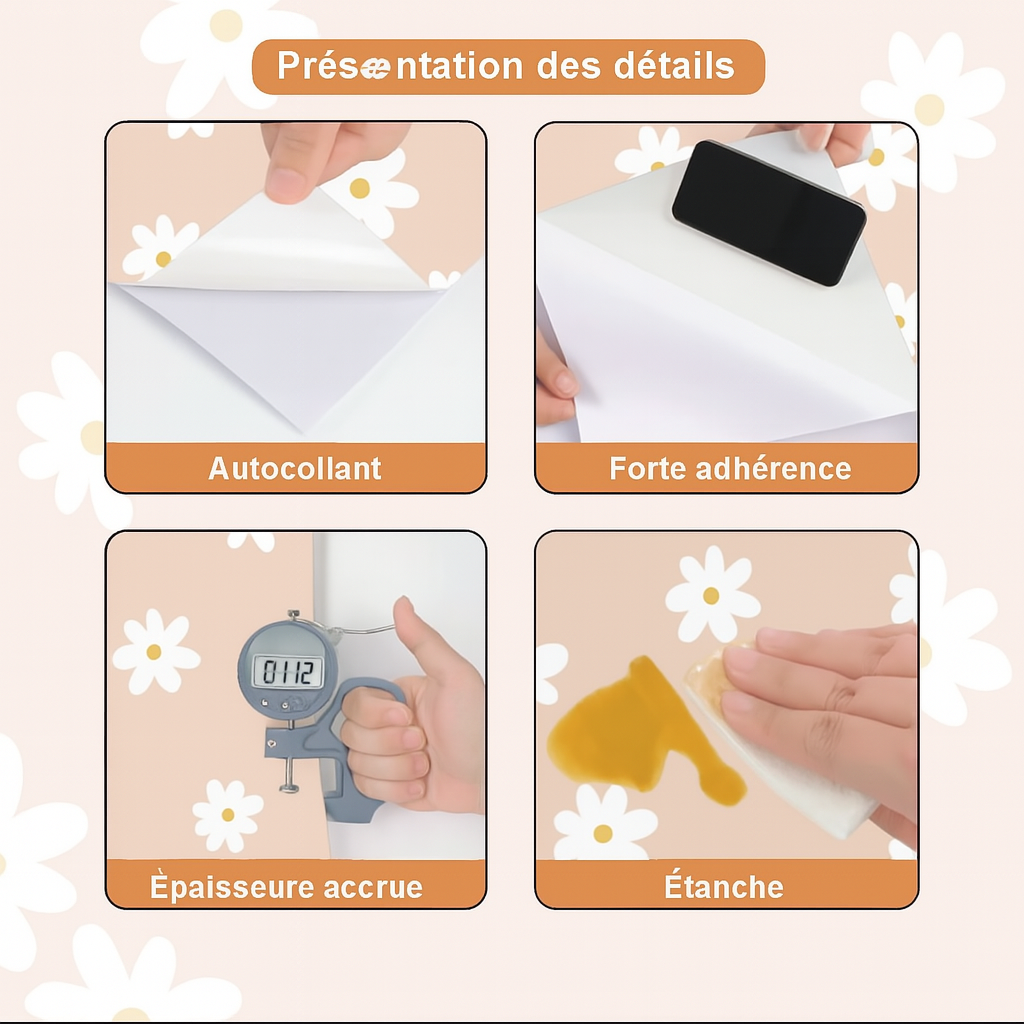 Présæntation des détails

Autocollant

Forte adhérence

0112

Èpaisseure accrue

Étanche