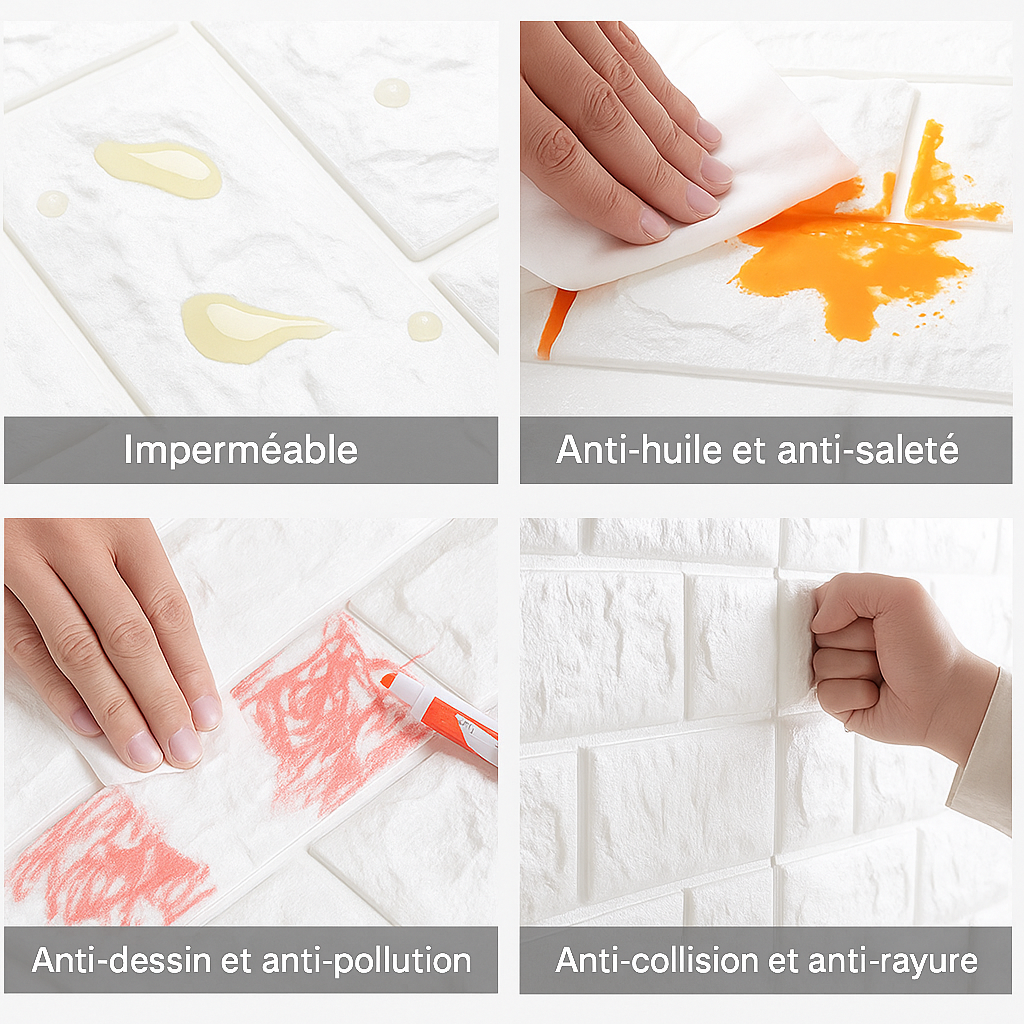 Imperméable

Anti-huile et anti-saleté

Anti-dessin et anti-pollution

Anti-collision et anti-rayure