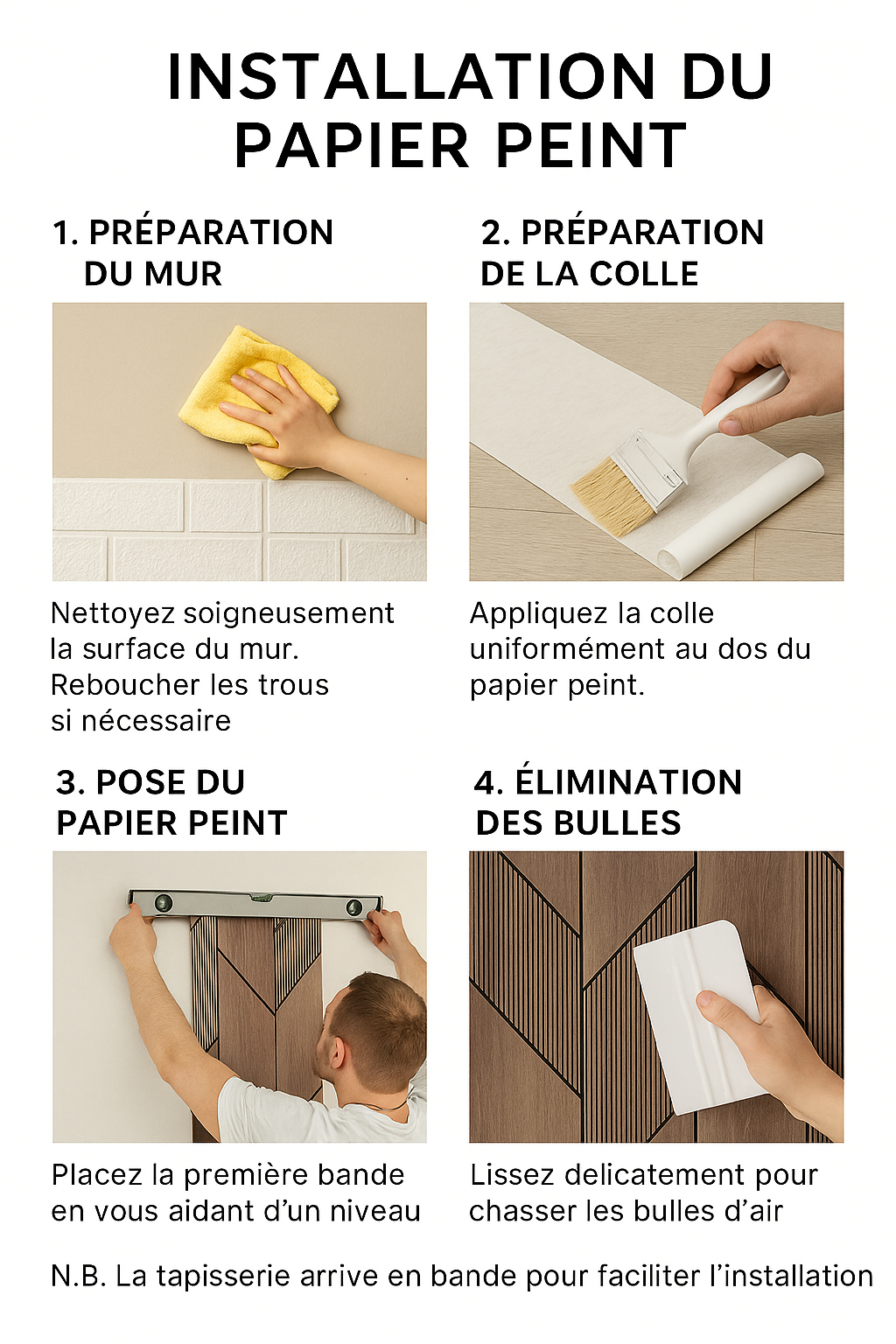 INSTALLATION DU PAPIER PEINT

1. PRÉPARATION DU MUR

Nettoyez soigneusement la surface du mur. Reboucher les trous si nécessaire

2. PRÉPARATION DE LA COLLE

Appliquez la colle uniformément au dos du papier peint.

3. POSE DU PAPIER PEINT

Placez la première bande en vous aidant d'un niveau

4. ÉLIMINATION DES BULLES

Lissez delicatement pour chasser les bulles d'air

N.B. La tapisserie arrive en bande pour faciliter l'installation